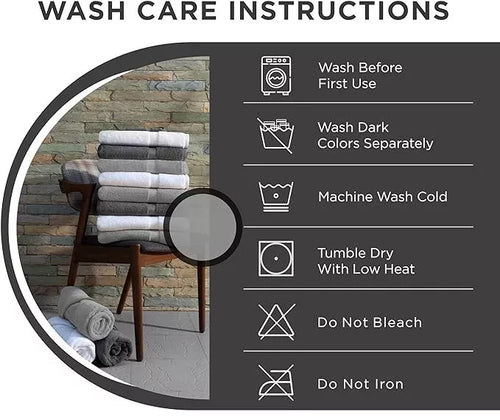 WASH CARE INSTRUCTIONS

Wash Before First Use

Wash Dark Colors Separately

Machine Wash Cold

Tumble Dry With Low Heat

Do Not Bleach

Do Not Iron